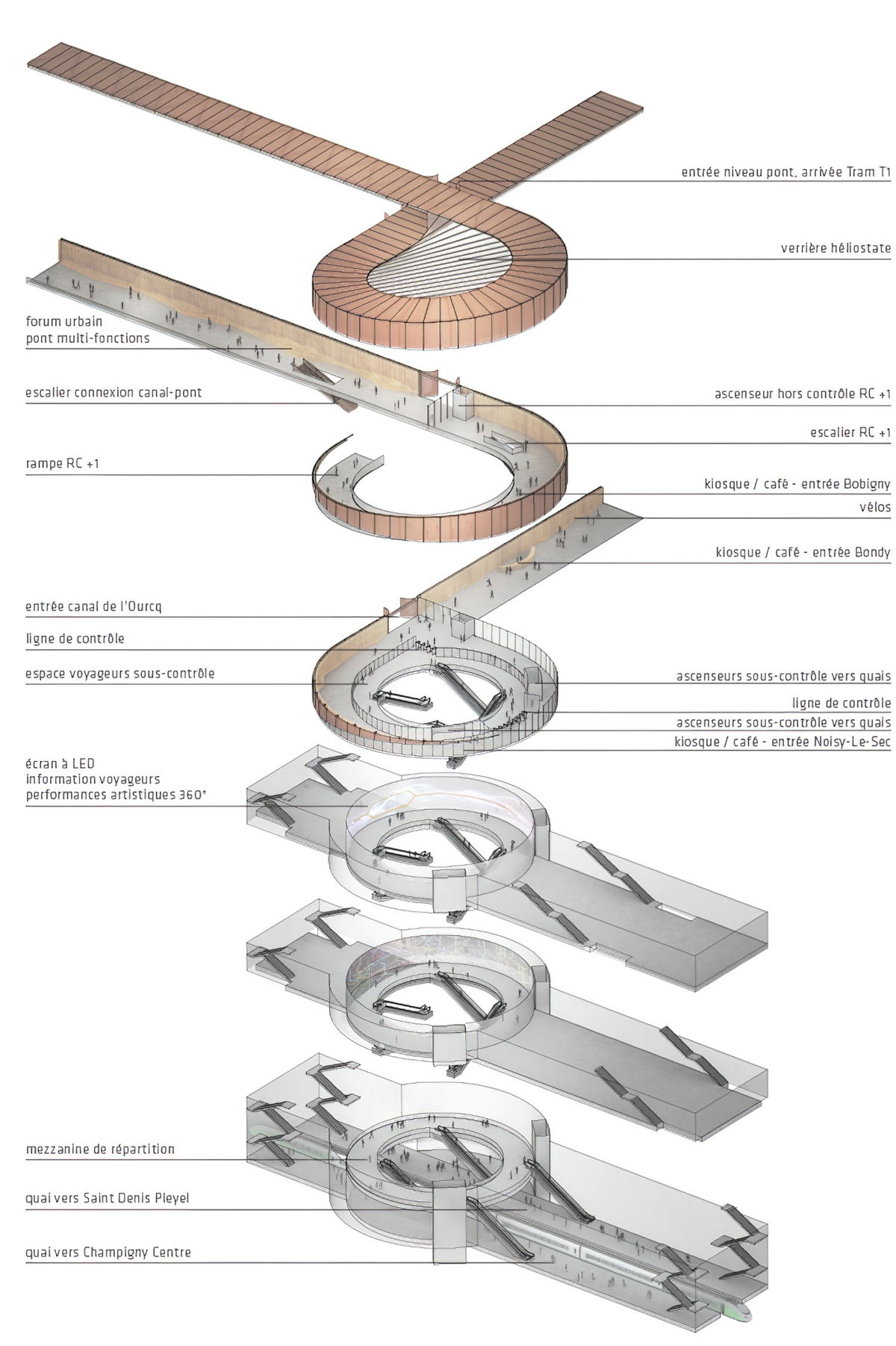 entrée niveau pont, arrivée Tram T1

verrière héliostate

forum urbain
pont multi-fonctions

escalier connexion canal-pont

ascenseur hors contrôle RC +1

escalier RC +1

rampe RC +1

kiosque / café - entrée Bobigny

vélos

kiosque / café - entrée Bondy

entrée canal de l'Ourcq

ligne de contrôle

espace voyageurs sous-contrôle

ascenseurs sous-contrôle vers quais

ligne de contrôle

ascenseurs sous-contrôle vers quais

kiosque / café - entrée Noisy-Le-Sec

écran à LED
information voyageurs
performances artistiques 360°

mezzanine de répartition

quai vers Saint Denis Pleyel

quai vers Champigny Centre