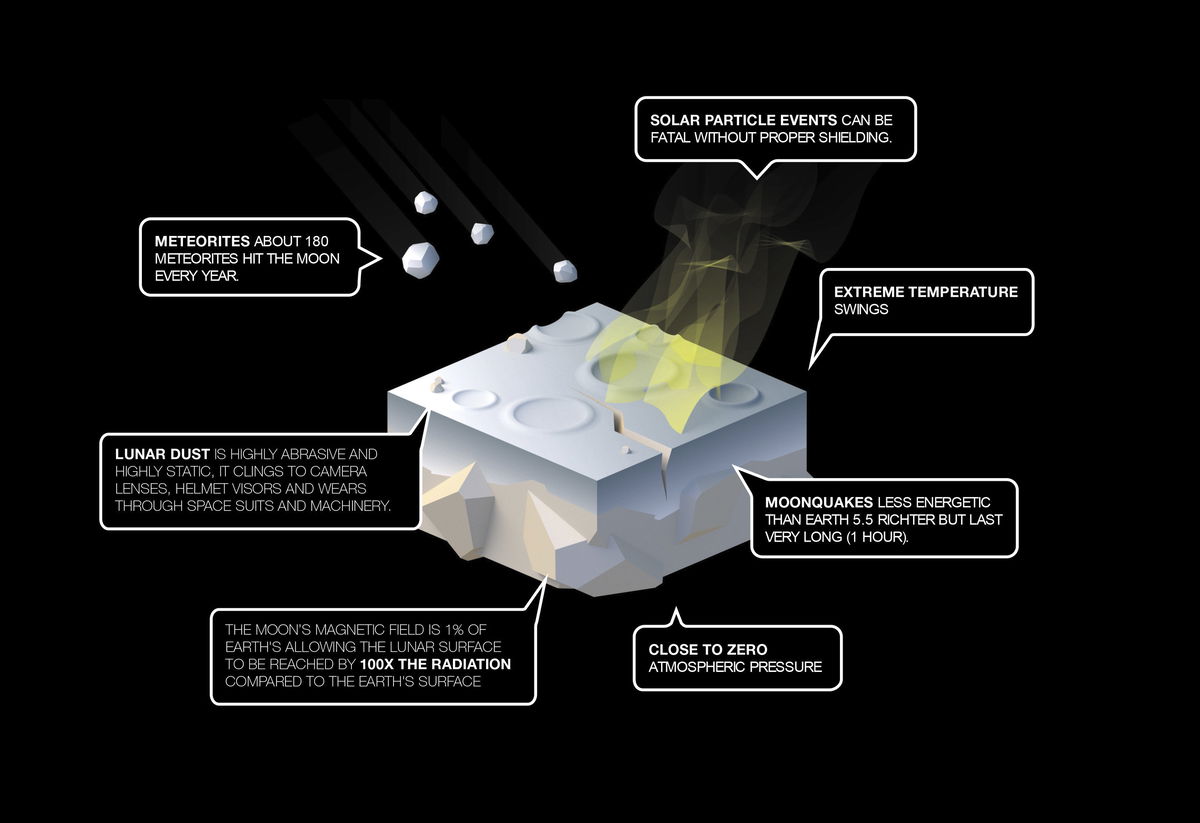 SOLAR PARTICLE EVENTS CAN BE FATAL WITHOUT PROPER SHIELDING.

METEORITES ABOUT 180 METEORITES HIT THE MOON EVERY YEAR.

EXTREME TEMPERATURE SWINGS

LUNAR DUST IS HIGHLY ABRASIVE AND HIGHLY STATIC, IT CLINGS TO CAMERA LENSES, HELMET VISORS AND WEARS THROUGH SPACE SUITS AND MACHINERY.

MOONQUAKES LESS ENERGETIC THAN EARTH 5.5 RICHTER BUT LAST VERY LONG (1 HOUR).

THE MOON'S MAGNETIC FIELD IS 1% OF EARTH'S ALLOWING THE LUNAR SURFACE TO BE REACHED BY 100X THE RADIATION COMPARED TO THE EARTH'S SURFACE

CLOSE TO ZERO ATMOSPHERIC PRESSURE