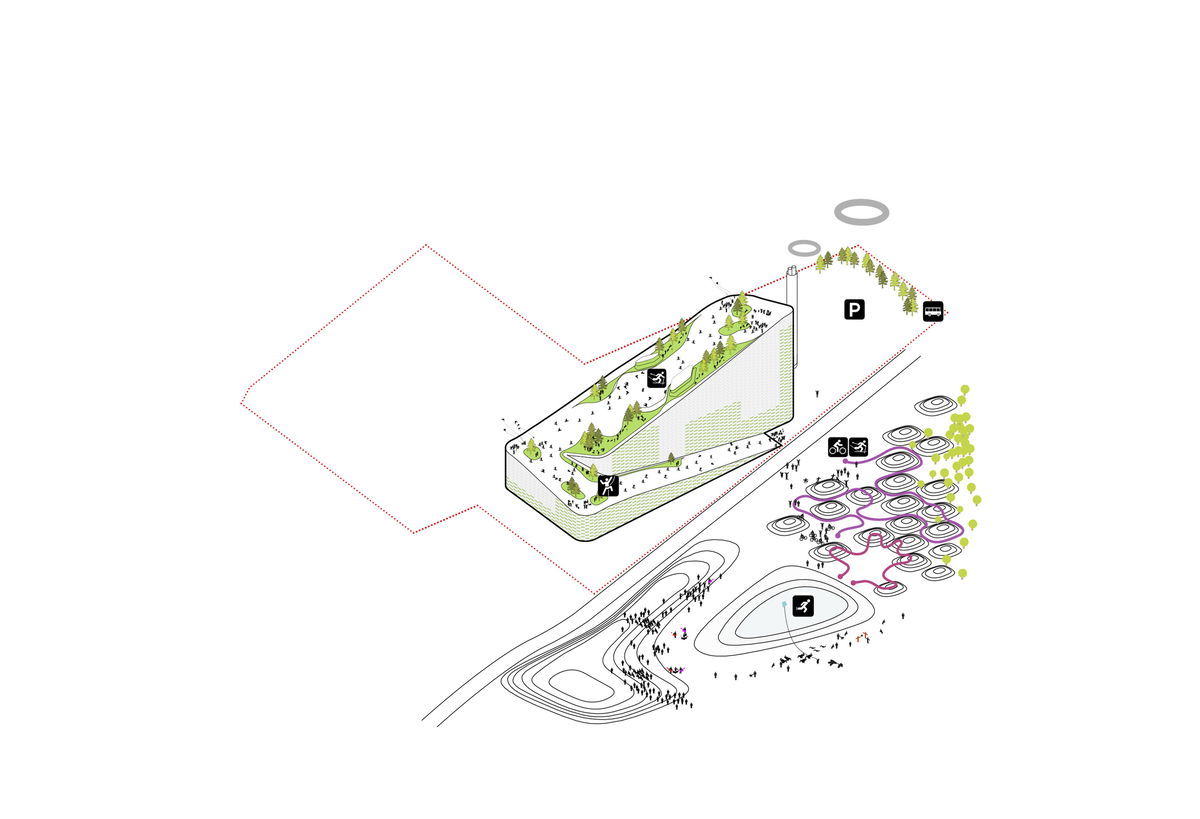 P